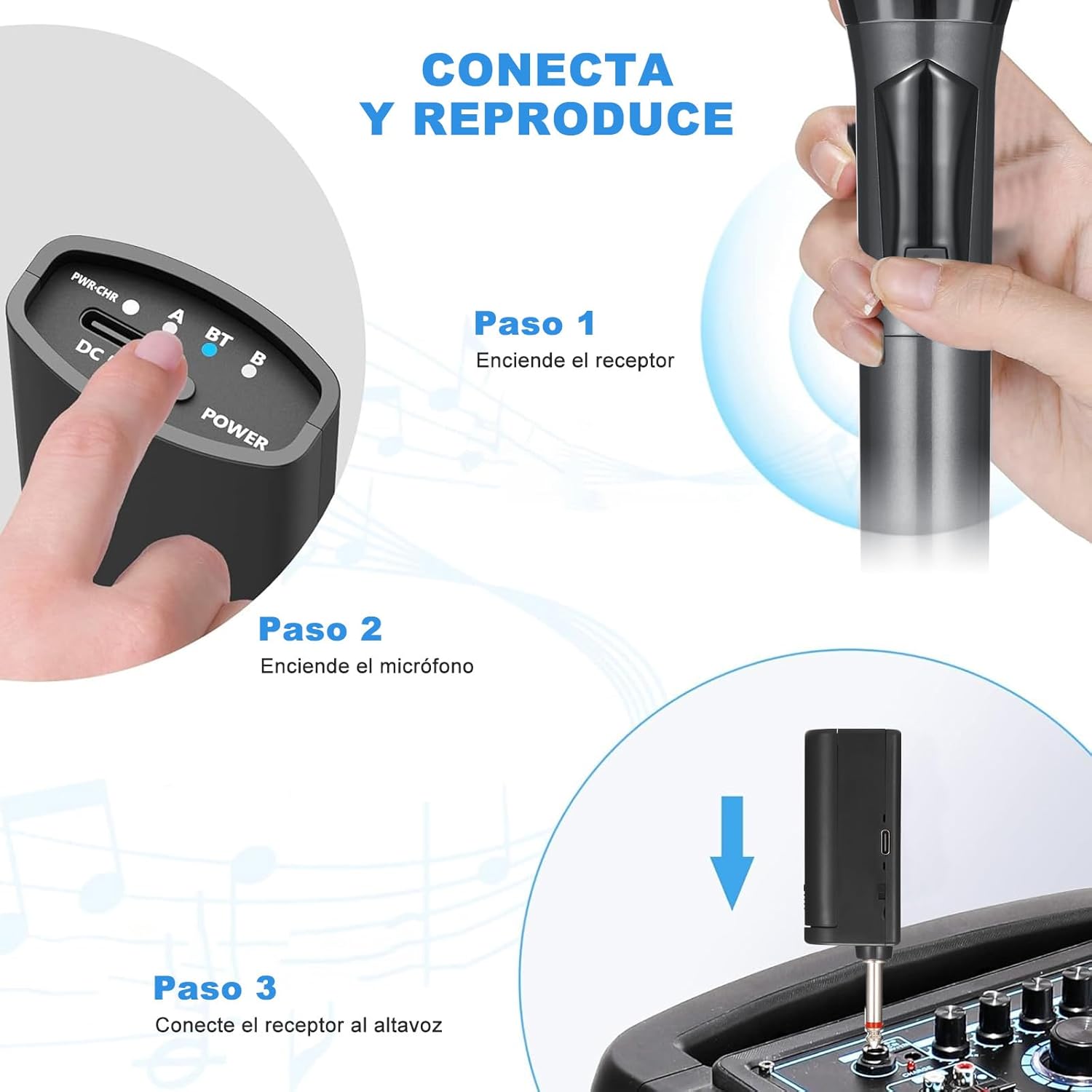 CONECTA
Y REPRODUCE

PWR·CHR
A
BT
B
DC
POWER

Paso 1
Enciende el receptor

Paso 2
Enciende el micrófono

Paso 3
Conecte el receptor al altavoz