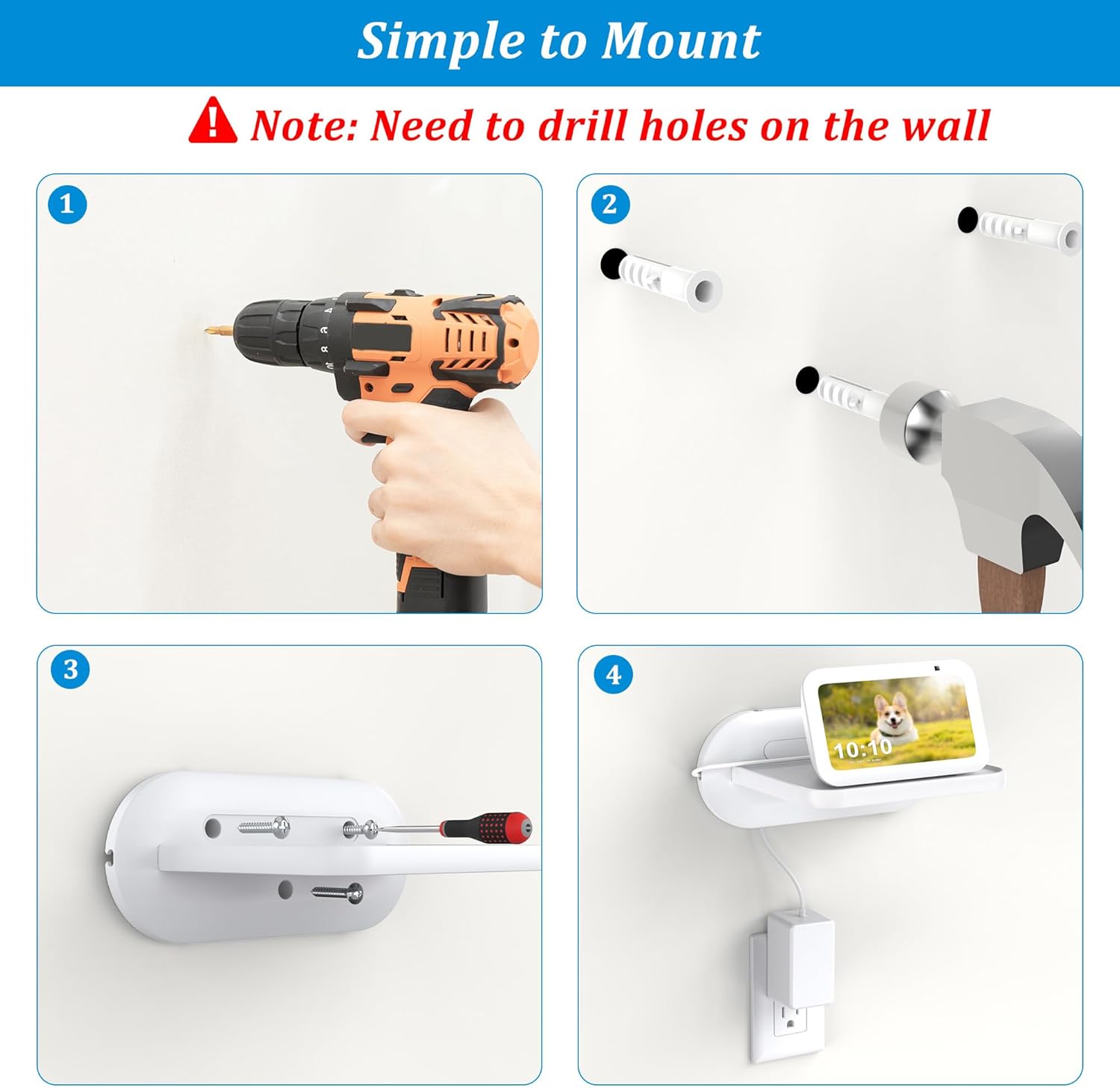 Simple to Mount

Note: Need to drill holes on the wall

1

2

3

4

10:10