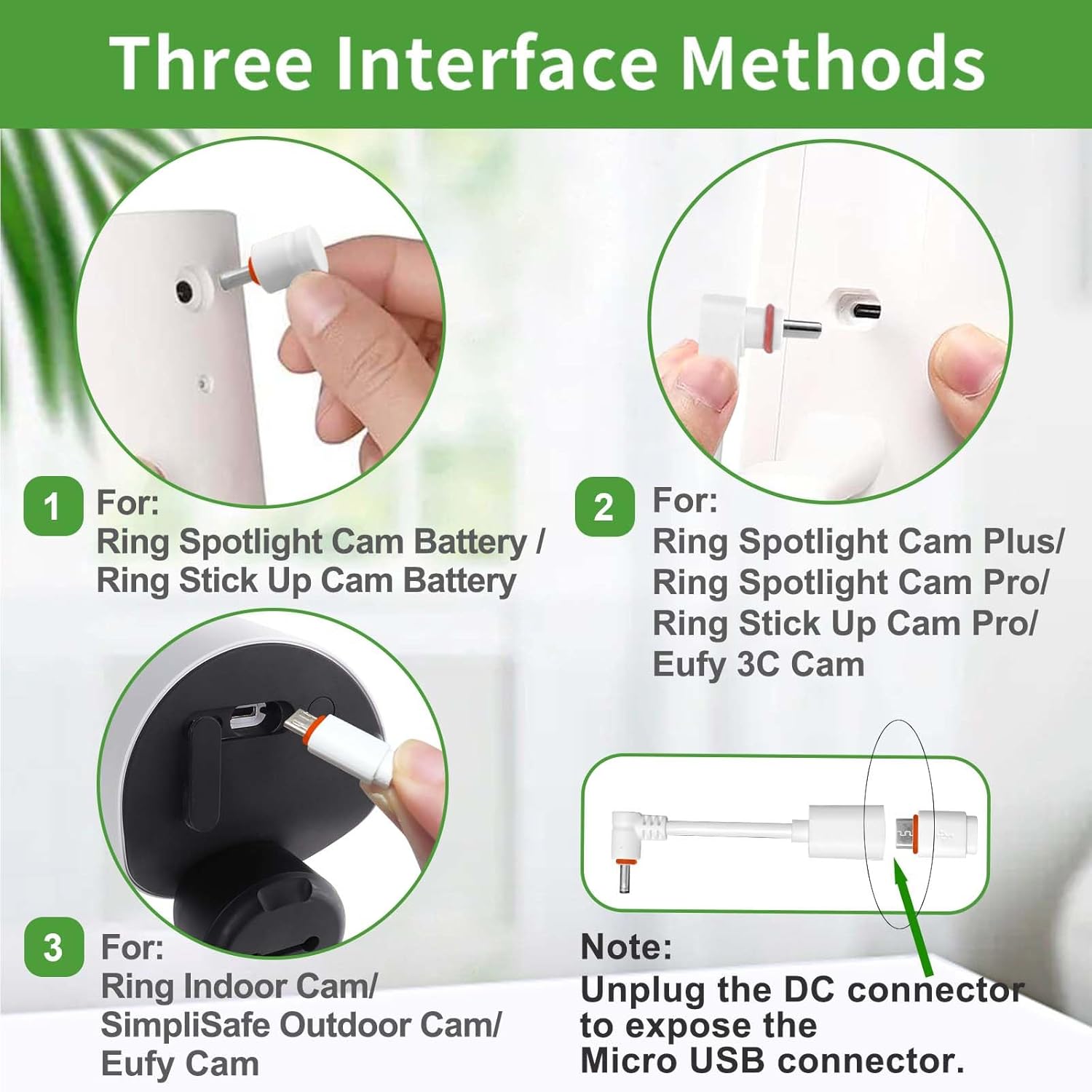 Three Interface Methods

1 For:
Ring Spotlight Cam Battery /
Ring Stick Up Cam Battery

2 For:
Ring Spotlight Cam Plus/
Ring Spotlight Cam Pro/
Ring Stick Up Cam Pro/
Eufy 3C Cam

3 For:
Ring Indoor Cam/
SimpliSafe Outdoor Cam/
Eufy Cam

Note:
Unplug the DC connector to expose the Micro USB connector.